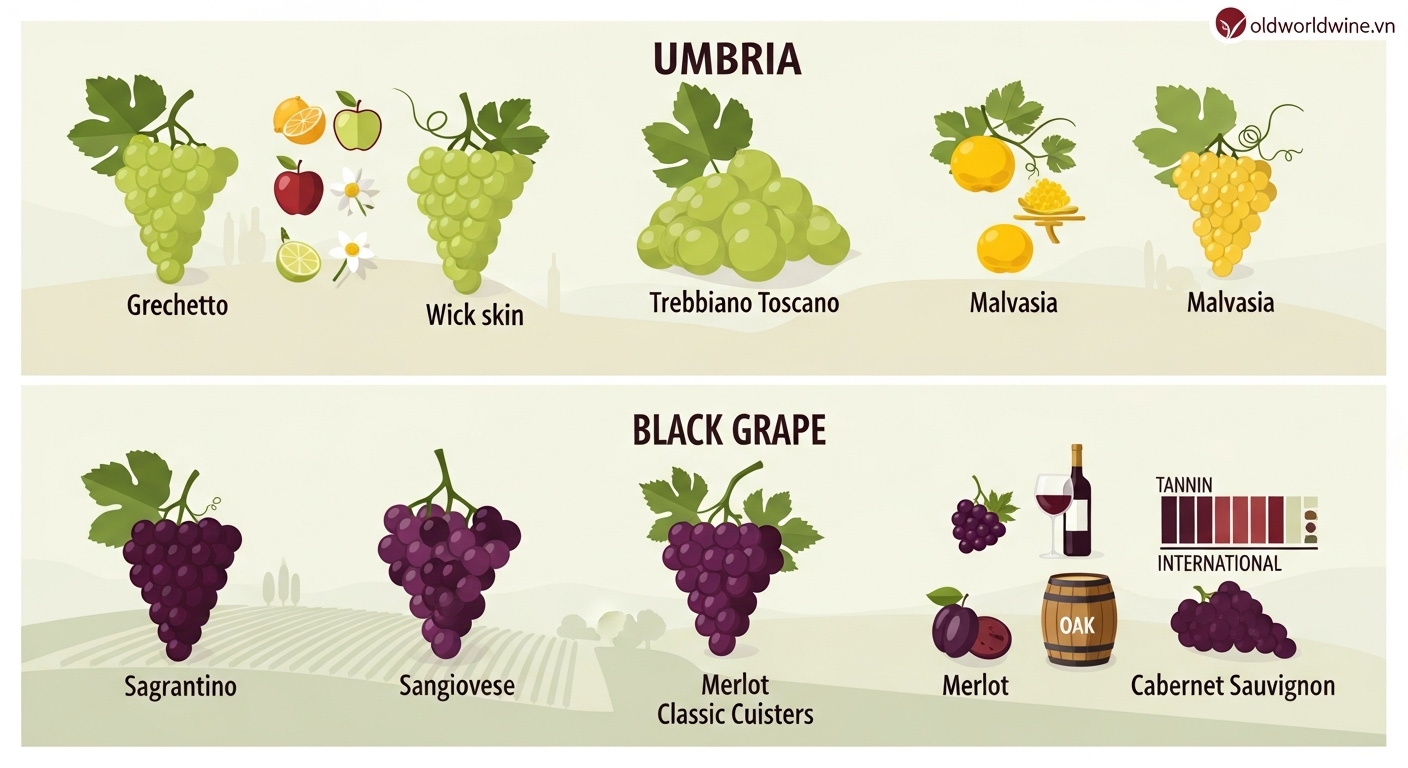 oldworldwine.vn

UMBRIA

Grechetto

Wick skin

Trebbiano Toscano

Malvasia

Malvasia

BLACK GRAPE

TANNIN

INTERNATIONAL

OAK

Sagrantino

Sangiovese

Merlot
Classic Cuisters

Merlot

Cabernet Sauvignon